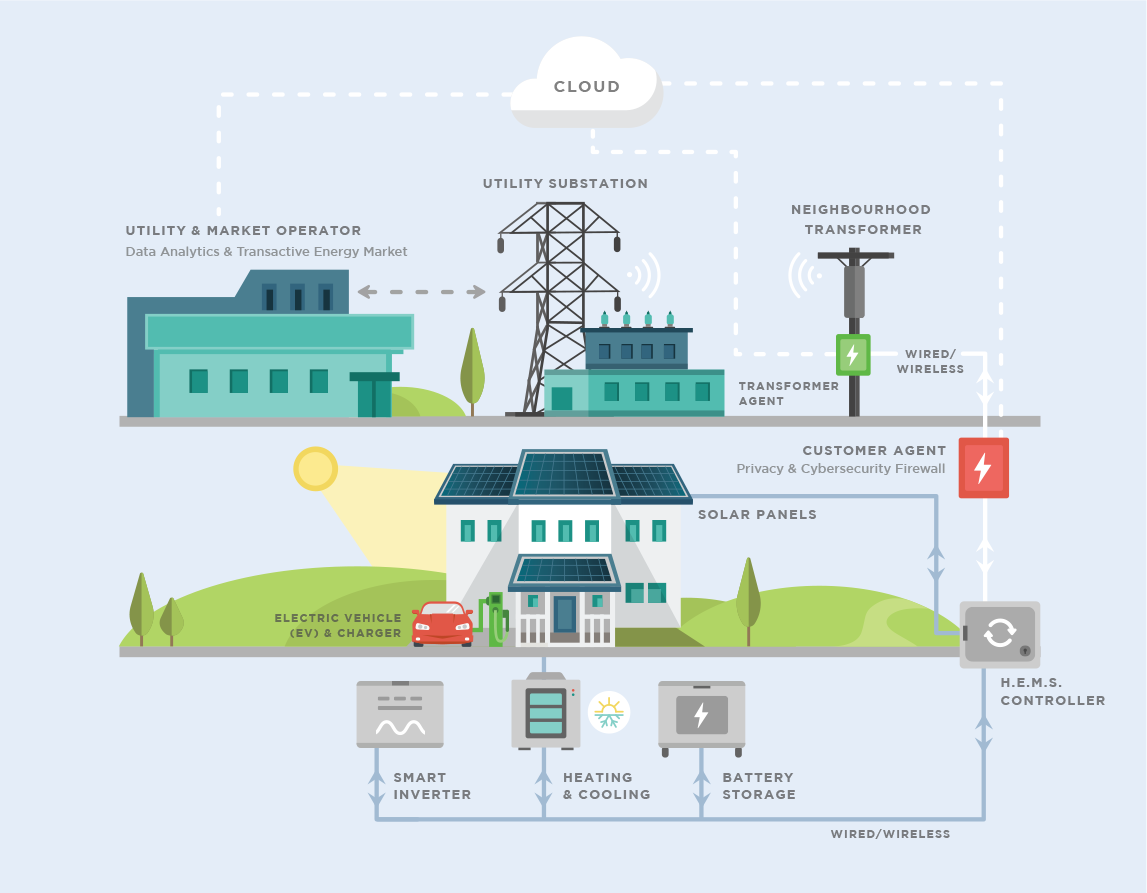 CLOUD

UTILITY SUBSTATION

UTILITY & MARKET OPERATOR
Data Analytics & Transactive Energy Market

NEIGHBOURHOOD TRANSFORMER

WIRED/ WIRELESS

TRANSFORMER AGENT

CUSTOMER AGENT
Privacy & Cybersecurity Firewall

SOLAR PANELS

ELECTRIC VEHICLE (EV) & CHARGER

H.E.M.S. CONTROLLER

SMART INVERTER

HEATING & COOLING

BATTERY STORAGE

WIRED/WIRELESS